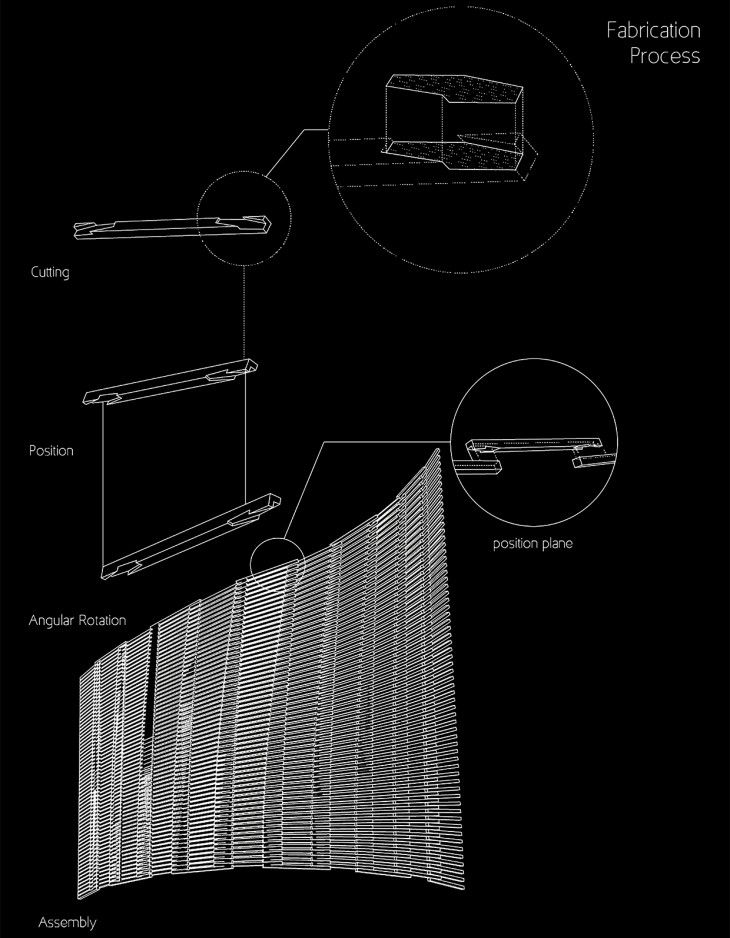 Fabrication Process

Cutting

Position

position plane

Angular Rotation

Assembly