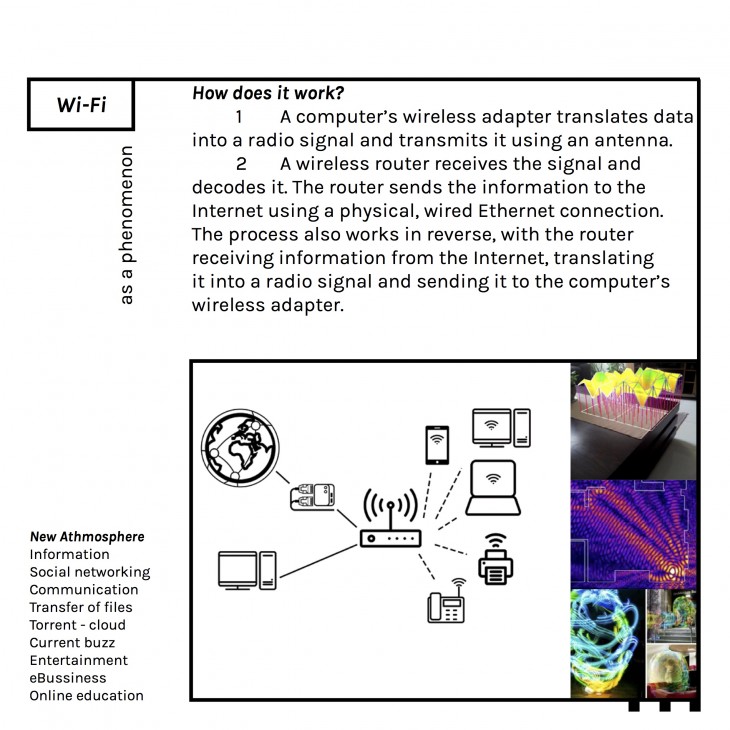 Wi-Fi

as a phenomenon

How does it work?

1 A computer's wireless adapter translates data into a radio signal and transmits it using an antenna.

2 A wireless router receives the signal and decodes it. The router sends the information to the Internet using a physical, wired Ethernet connection. The process also works in reverse, with the router receiving information from the Internet, translating it into a radio signal and sending it to the computer's wireless adapter.

New Athmosphere
Information
Social networking
Communication
Transfer of files
Torrent - cloud
Current buzz
Entertainment
eBussiness
Online education