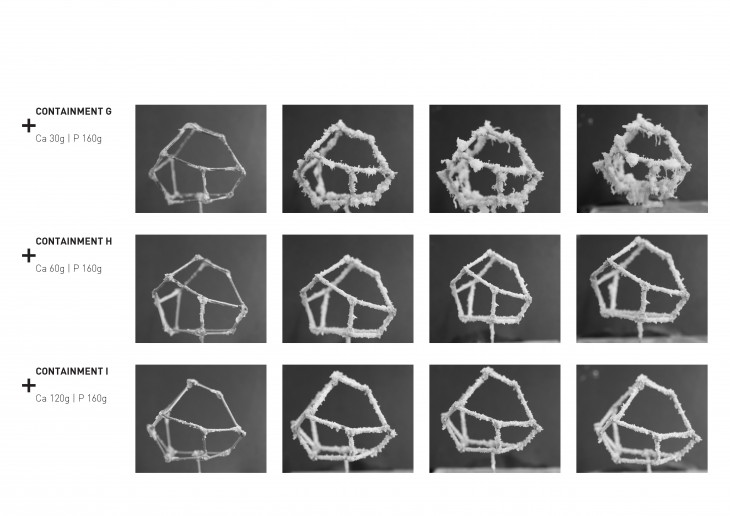 + CONTAINMENT G
Ca 30g | P 160g

+ CONTAINMENT H
Ca 60g | P 160g

+ CONTAINMENT I
Ca 120g | P 160g