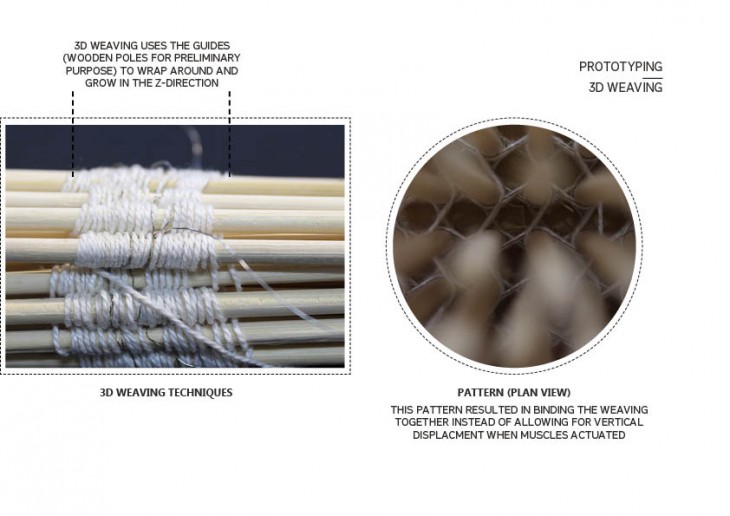 3D WEAVING USES THE GUIDES (WOODEN POLES FOR PRELIMINARY PURPOSE) TO WRAP AROUND AND GROW IN THE Z-DIRECTION

PROTOTYPING
3D WEAVING

3D WEAVING TECHNIQUES

PATTERN (PLAN VIEW)
THIS PATTERN RESULTED IN BINDING THE WEAVING TOGETHER INSTEAD OF ALLOWING FOR VERTICAL DISPLACMENT WHEN MUSCLES ACTUATED