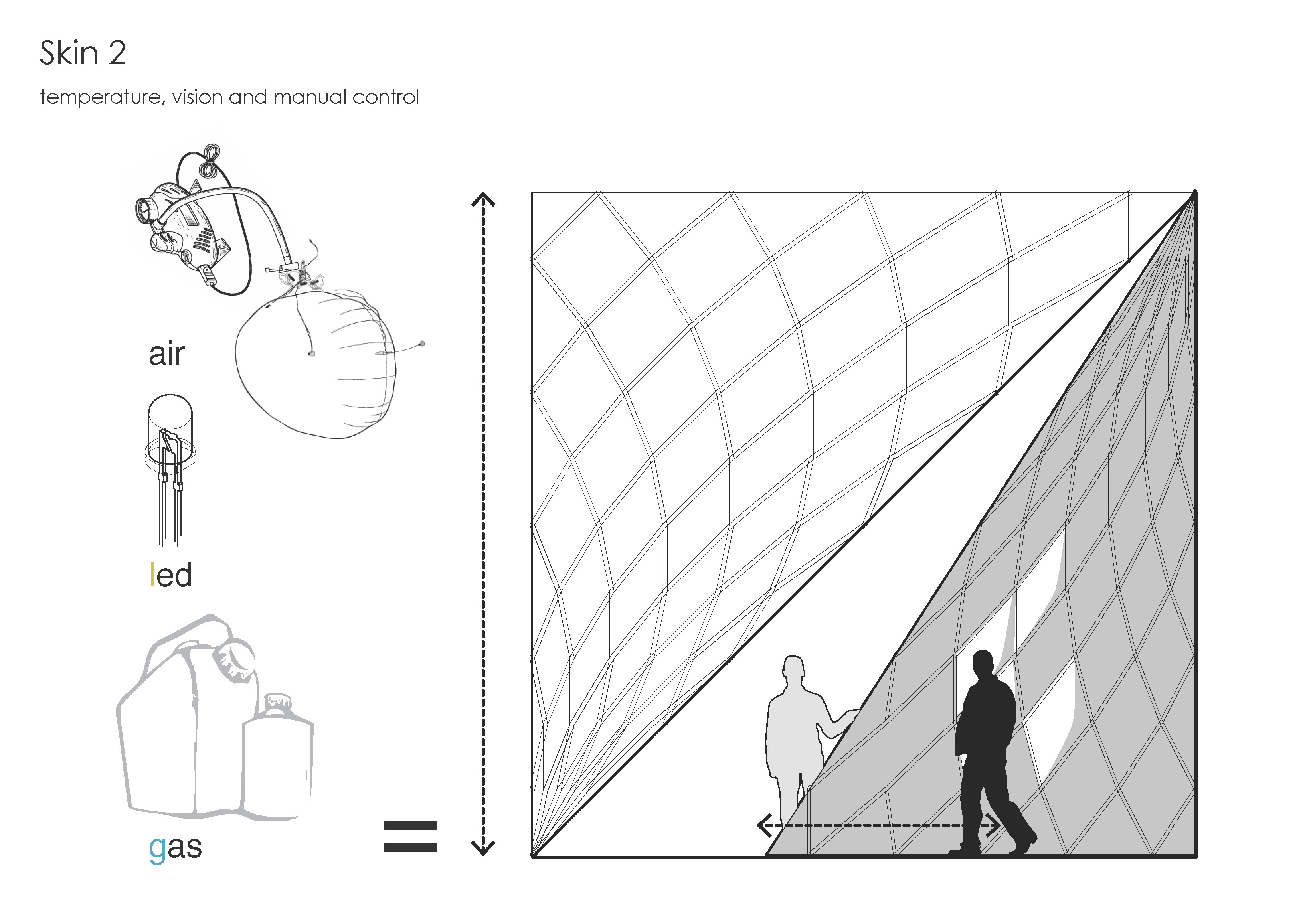 Skin 2

temperature, vision and manual control

air

led

gas

=