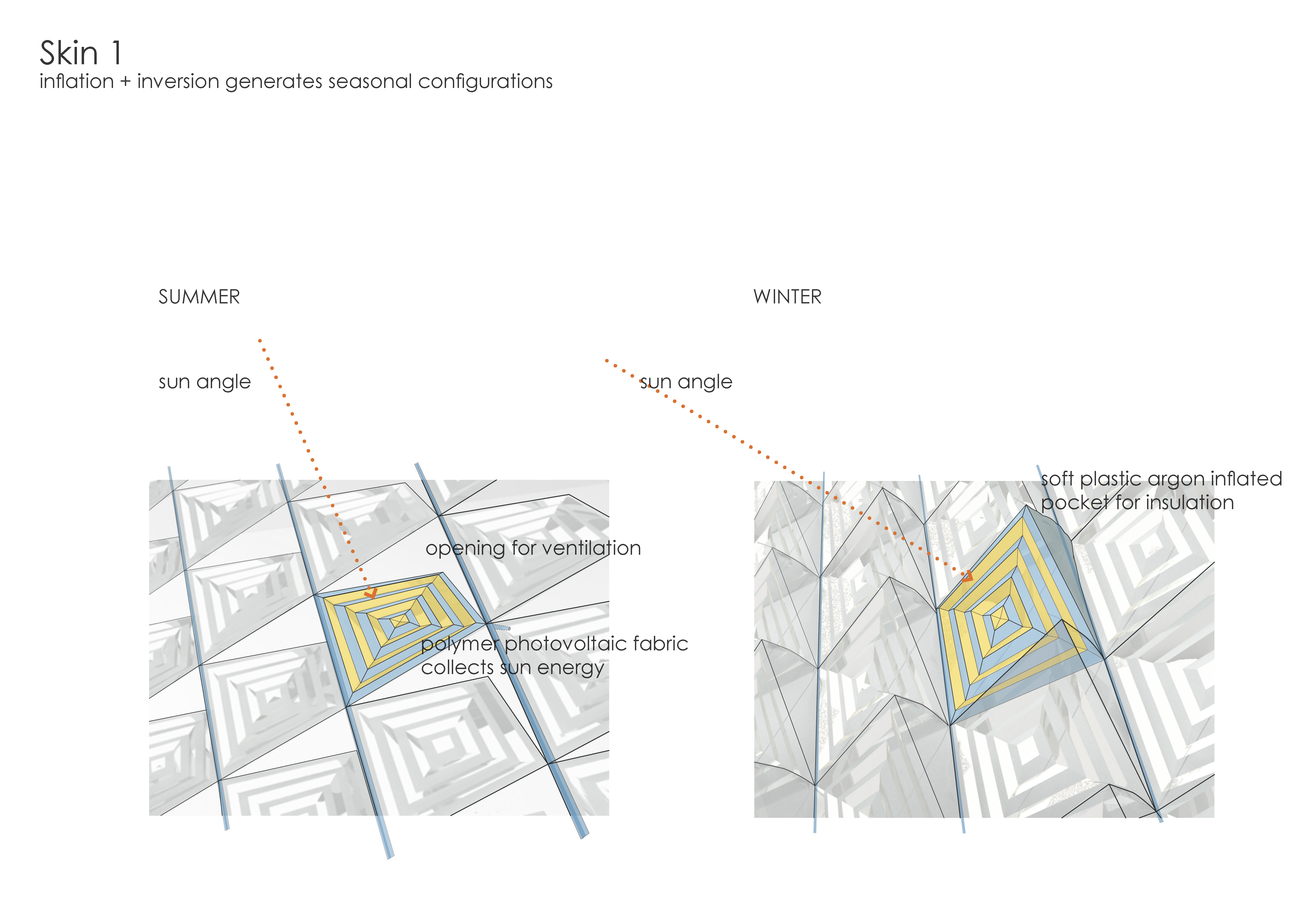 Skin 1
inflation + inversion generates seasonal configurations

SUMMER

sun angle

opening for ventilation

polymer photovoltaic fabric collects sun energy

WINTER

sun angle

soft plastic argon inflated pocket for insulation