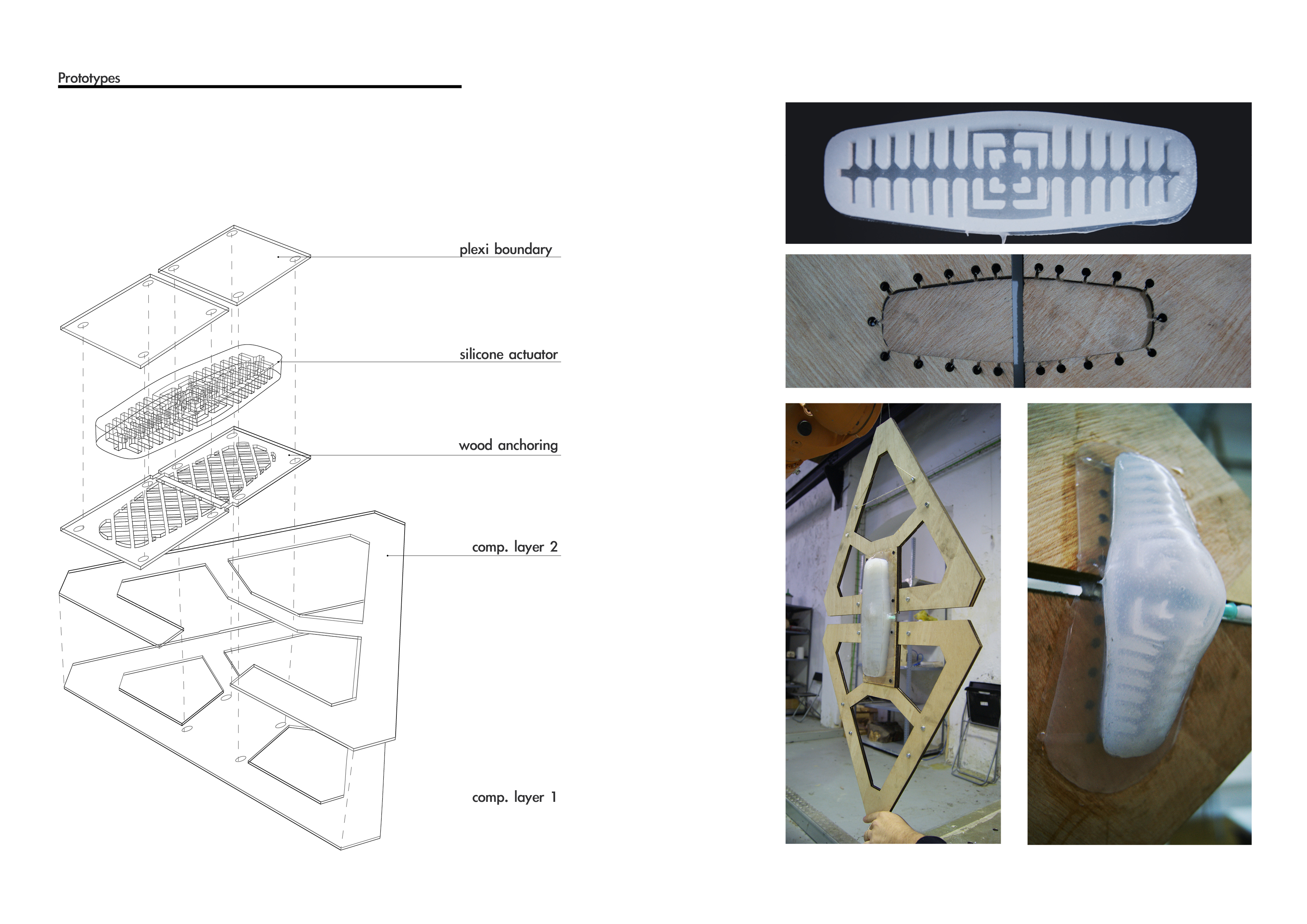 Prototypes

plexi boundary

silicone actuator

wood anchoring

comp. layer 2

comp. layer 1