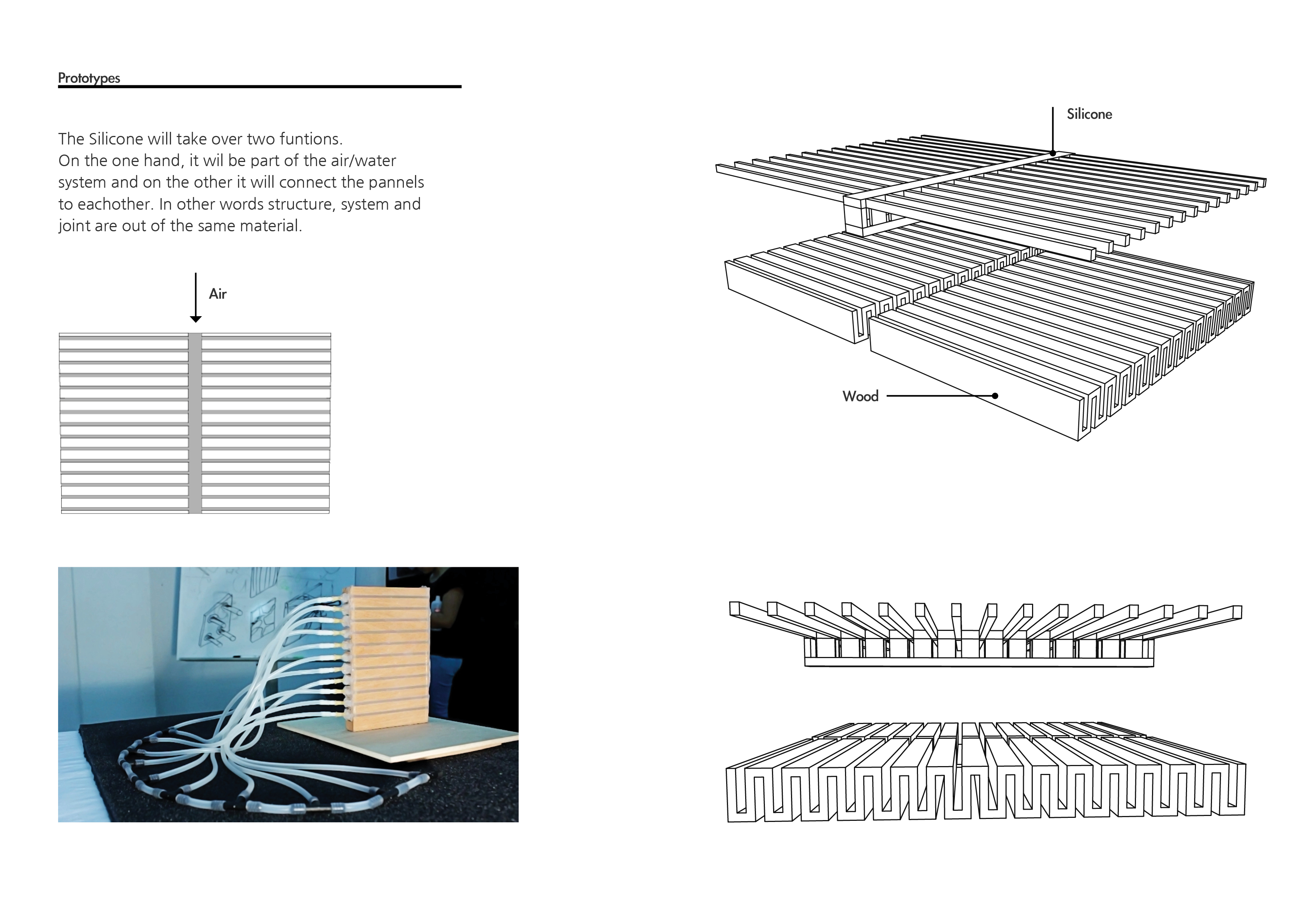 Prototypes

The Silicone will take over two funtions.
On the one hand, it wil be part of the air/water system and on the other it will connect the pannels to eachother. In other words structure, system and joint are out of the same material.

Air

Silicone

Wood