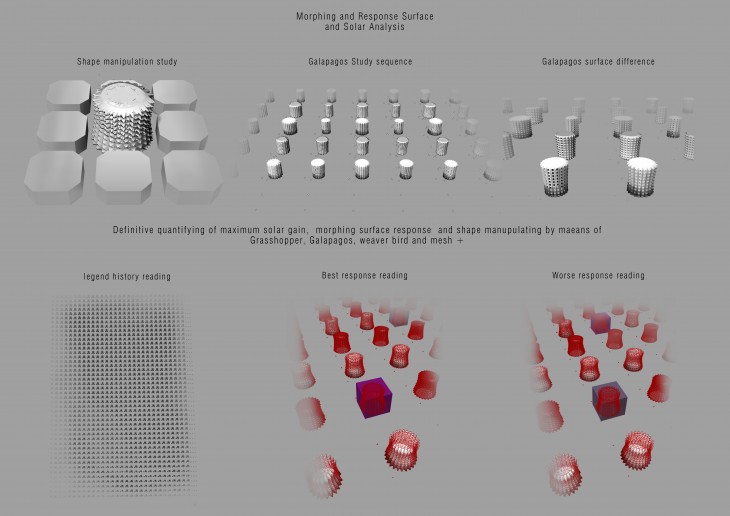 Morphing and Response Surface
and Solar Analysis

Shape manipulation study

Galapagos Study sequence

Galapagos surface difference

Definitive quantifying of maximum solar gain, morphing surface response and shape manupulating by maeans of Grasshopper, Galapagos, weaver bird and mesh +

legend history reading

Best response reading

Worse response reading