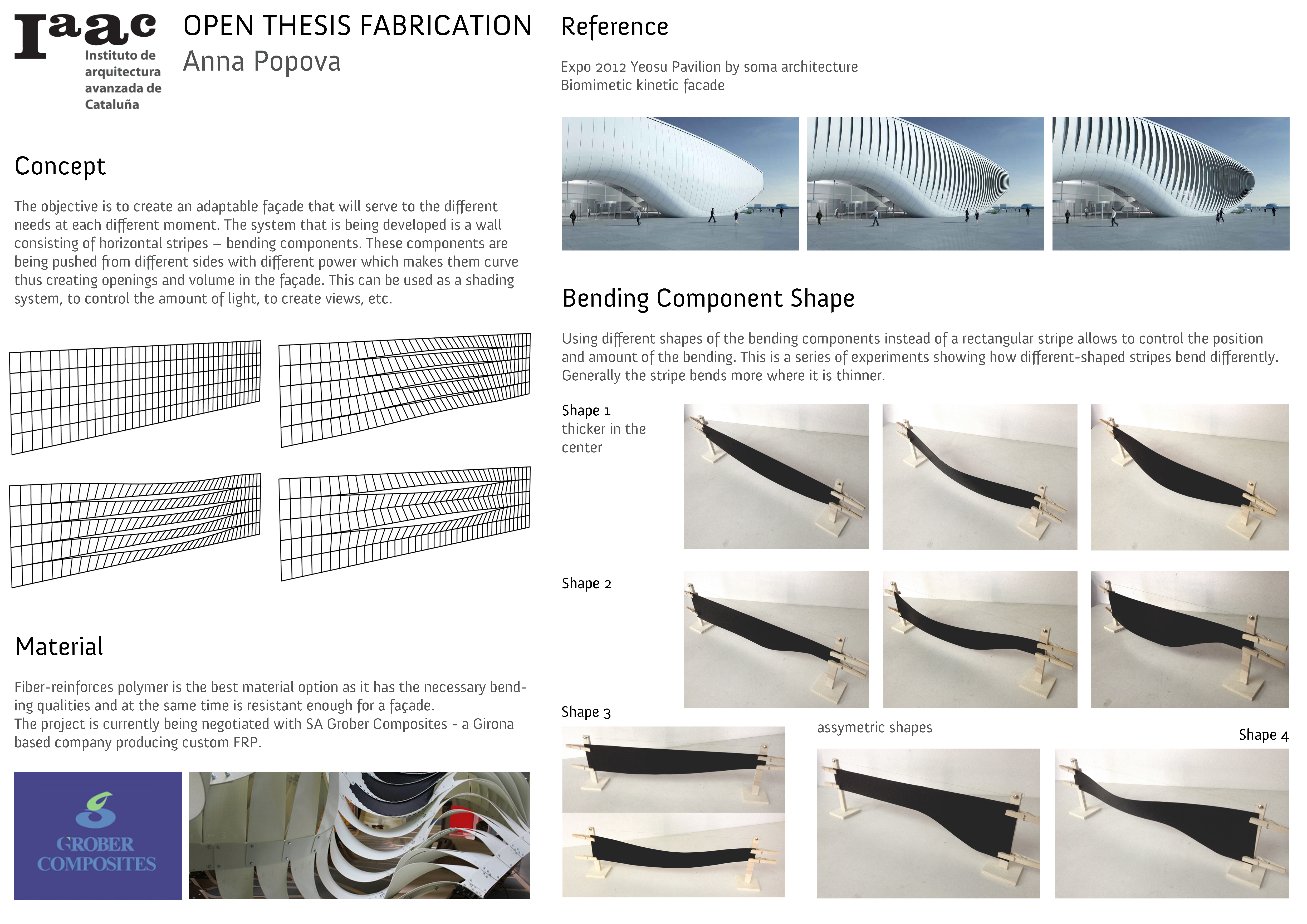 Iaac
Instituto de arquitectura avanzada de Cataluña

OPEN THESIS FABRICATION
Anna Popova

Concept

The objective is to create an adaptable façade that will serve to the different needs at each different moment. The system that is being developed is a wall consisting of horizontal stripes – bending components. These components are being pushed from different sides with different power which makes them curve thus creating openings and volume in the façade. This can be used as a shading system, to control the amount of light, to create views, etc.

Material

Fiber-reinforces polymer is the best material option as it has the necessary bending qualities and at the same time is resistant enough for a façade.
The project is currently being negotiated with SA Grober Composites - a Girona based company producing custom FRP.

GROBER COMPOSITES

Reference

Expo 2012 Yeosu Pavilion by soma architecture
Biomimetic kinetic facade

Bending Component Shape

Using different shapes of the bending components instead of a rectangular stripe allows to control the position and amount of the bending. This is a series of experiments showing how different-shaped stripes bend differently. Generally the stripe bends more where it is thinner.

Shape 1
thicker in the center

Shape 2

Shape 3

assymetric shapes

Shape 4