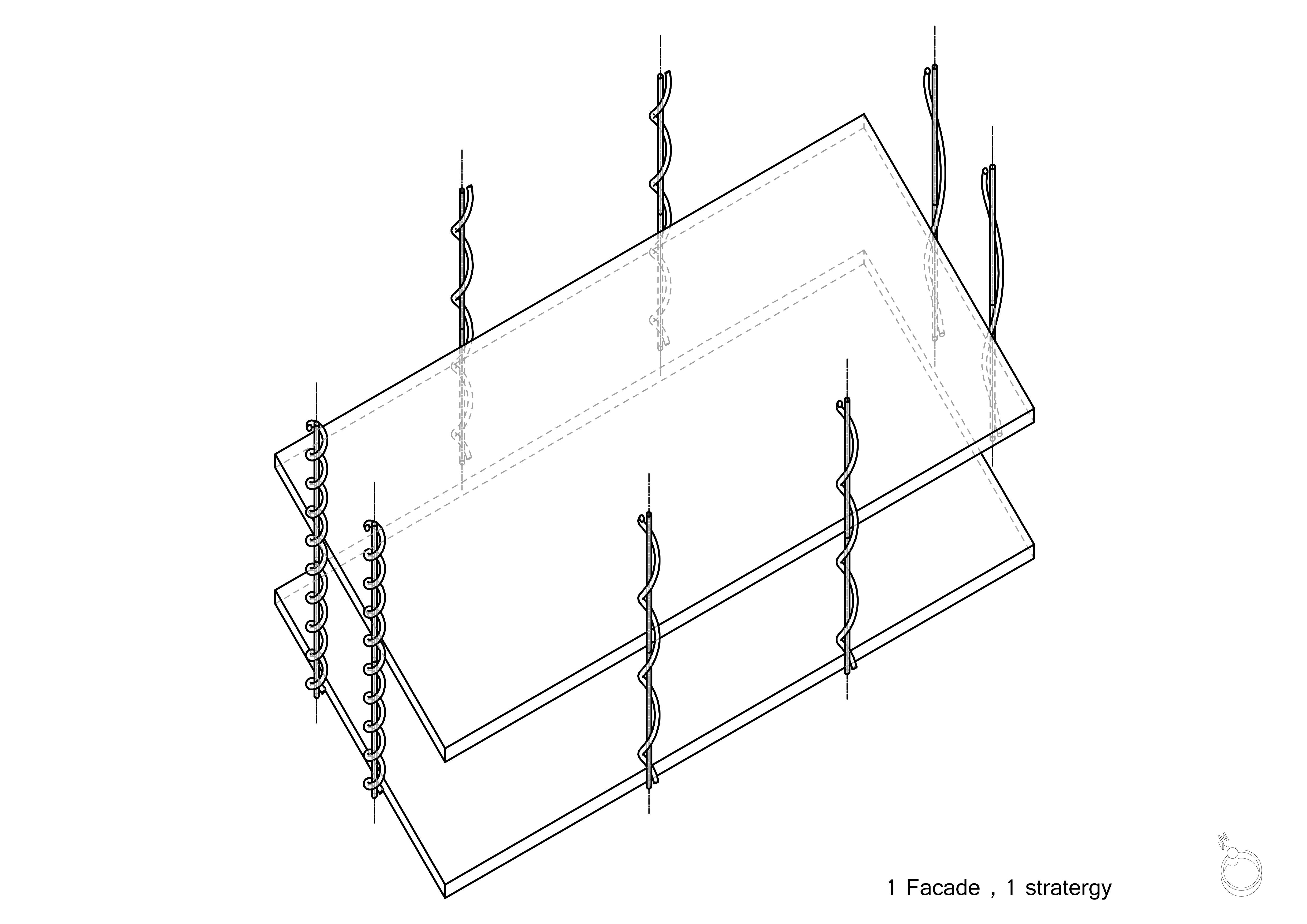 1 Facade , 1 stratergy

N