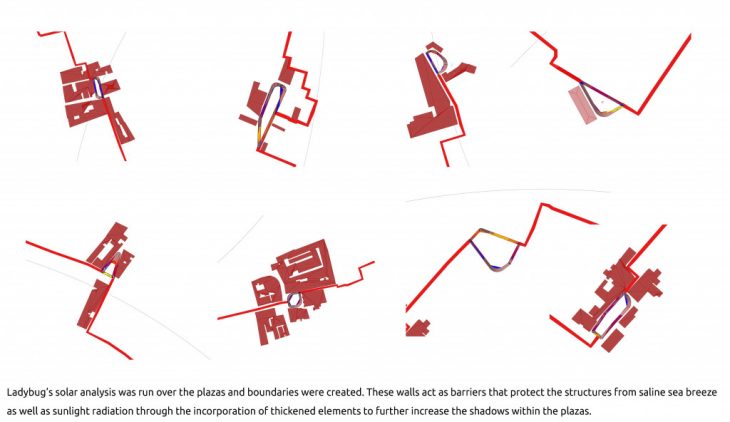 Ladybug's solar analysis was run over the plazas and boundaries were created. These walls act as barriers that protect the structures from saline sea breeze as well as sunlight radiation through the incorporation of thickened elements to further increase the shadows within the plazas.