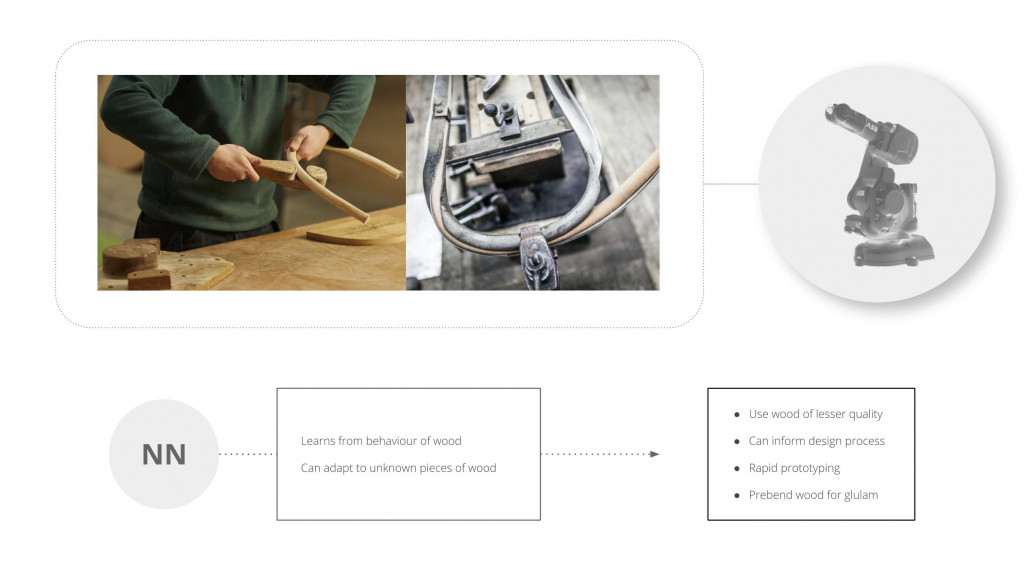 NN

Learns from behaviour of wood

Can adapt to unknown pieces of wood

- Use wood of lesser quality
- Can inform design process
- Rapid prototyping
- Prebend wood for glulam