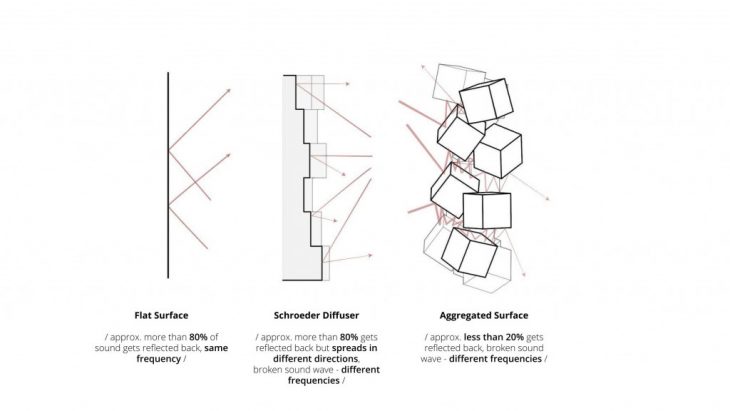 Flat Surface

/ approx. more than 80% of sound gets reflected back, same frequency /

Schroeder Diffuser

/ approx. more than 80% gets reflected back but spreads in different directions, broken sound wave - different frequencies /

Aggregated Surface

/ approx. less than 20% gets reflected back, broken sound wave - different frequencies /