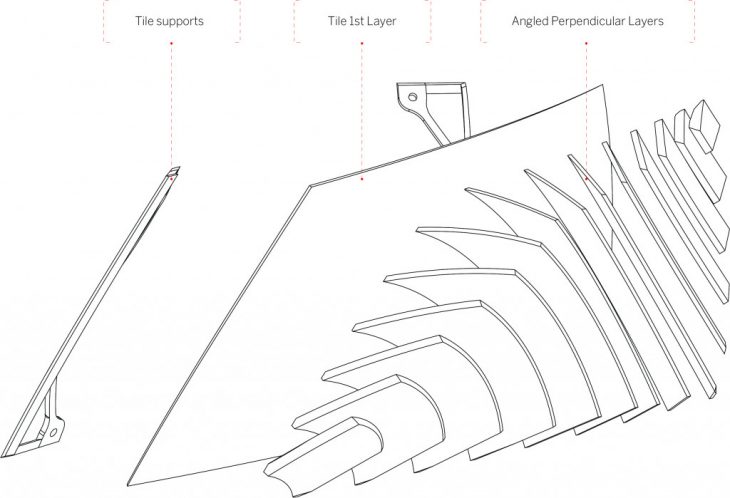 Tile supports

Tile 1st Layer

Angled Perpendicular Layers