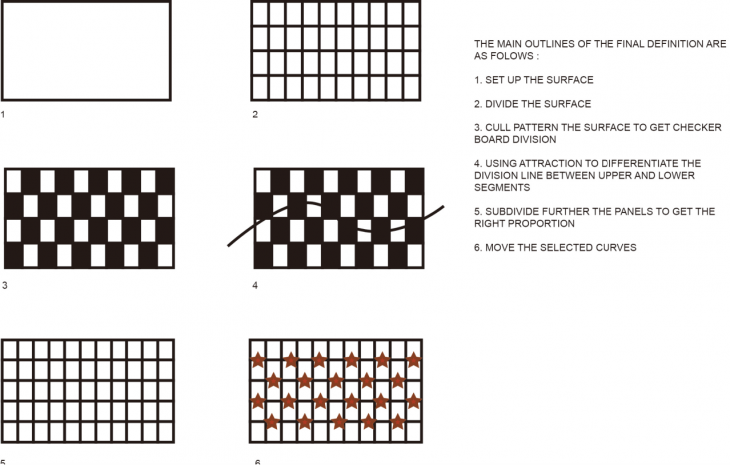 1

2

3

4

5

6

THE MAIN OUTLINES OF THE FINAL DEFINITION ARE AS FOLOWS :

1. SET UP THE SURFACE

2. DIVIDE THE SURFACE

3. CULL PATTERN THE SURFACE TO GET CHECKER BOARD DIVISION

4. USING ATTRACTION TO DIFFERENTIATE THE DIVISION LINE BETWEEN UPPER AND LOWER SEGMENTS

5. SUBDIVIDE FURTHER THE PANELS TO GET THE RIGHT PROPORTION

6. MOVE THE SELECTED CURVES