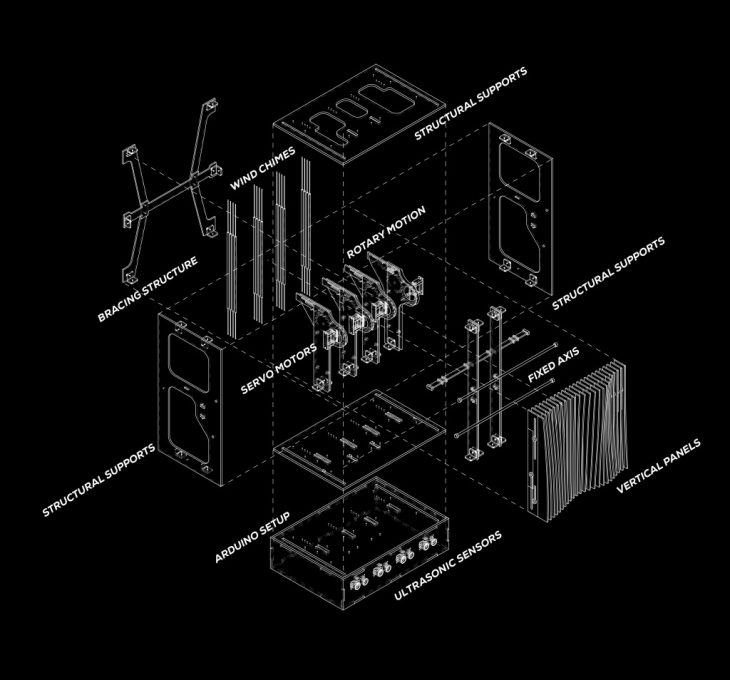 STRUCTURAL SUPPORTS

WIND CHIMES

ROTARY MOTION

BRACING STRUCTURE

STRUCTURAL SUPPORTS

SERVO MOTORS

FIXED AXIS

STRUCTURAL SUPPORTS

VERTICAL PANELS

ARDUINO SETUP

ULTRASONIC SENSORS