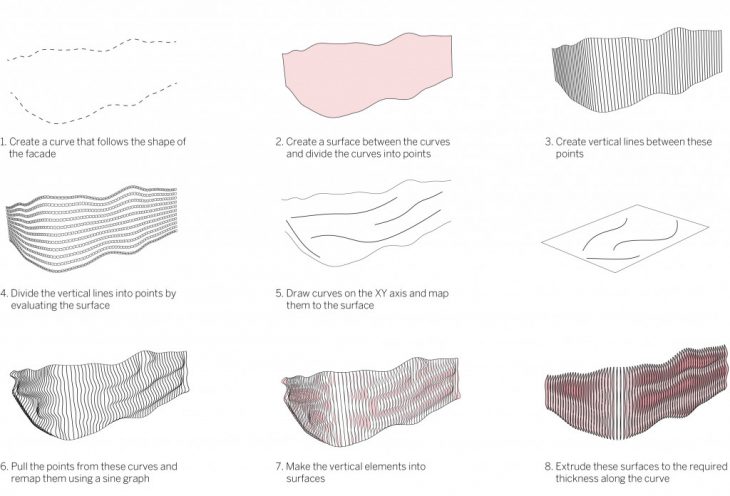 1. Create a curve that follows the shape of the facade

2. Create a surface between the curves and divide the curves into points

3. Create vertical lines between these points

4. Divide the vertical lines into points by evaluating the surface

5. Draw curves on the XY axis and map them to the surface

6. Pull the points from these curves and remap them using a sine graph

7. Make the vertical elements into surfaces

8. Extrude these surfaces to the required thickness along the curve