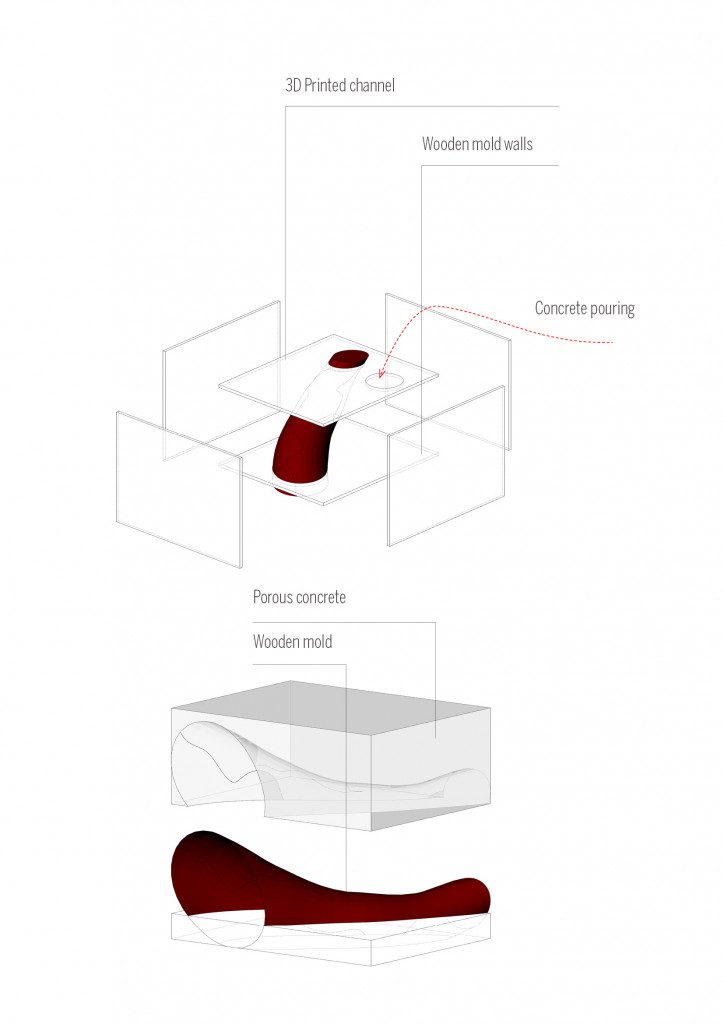 3D Printed channel

Wooden mold walls

Concrete pouring

Porous concrete

Wooden mold