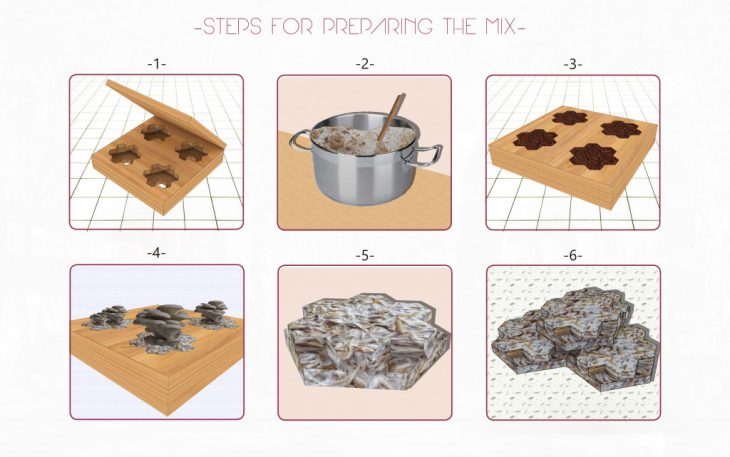 -STEPS FOR PREPARING THE MIX-

-1-

-2-

-3-

-4-

-5-

-6-