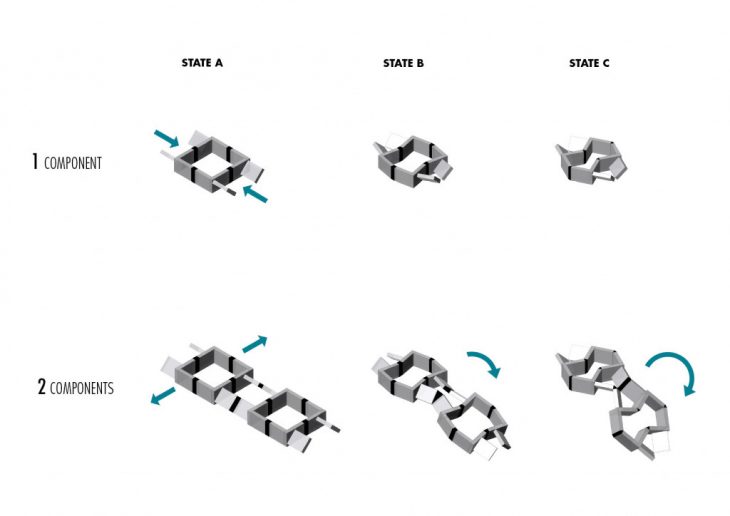 STATE A
STATE B
STATE C

1 COMPONENT

2 COMPONENTS