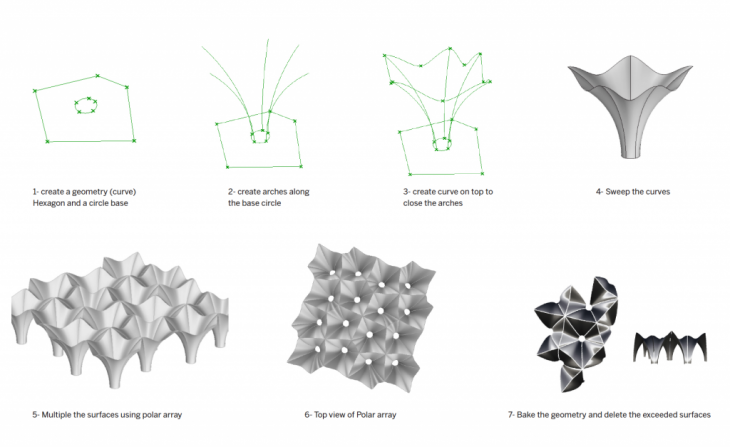 1- create a geometry (curve) Hexagon and a circle base

2- create arches along the base circle

3- create curve on top to close the arches

4- Sweep the curves

5- Multiple the surfaces using polar array

6- Top view of Polar array

7- Bake the geometry and delete the exceeded surfaces