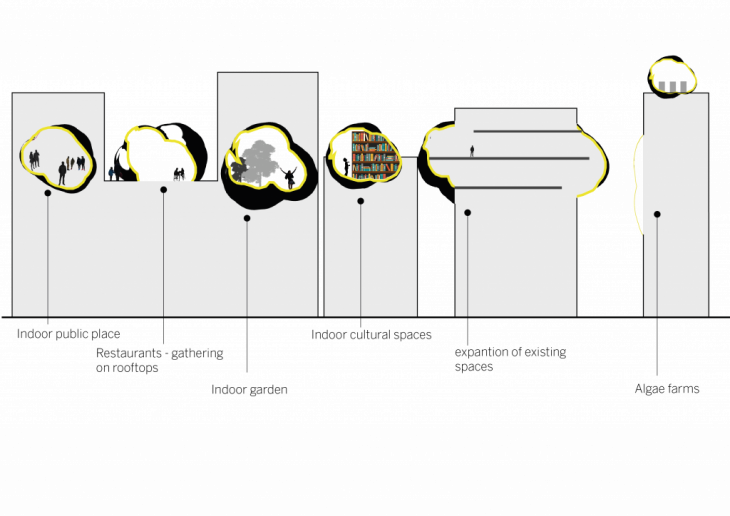 Indoor public place

Restaurants - gathering on rooftops

Indoor garden

Indoor cultural spaces

expantion of existing spaces

Algae farms