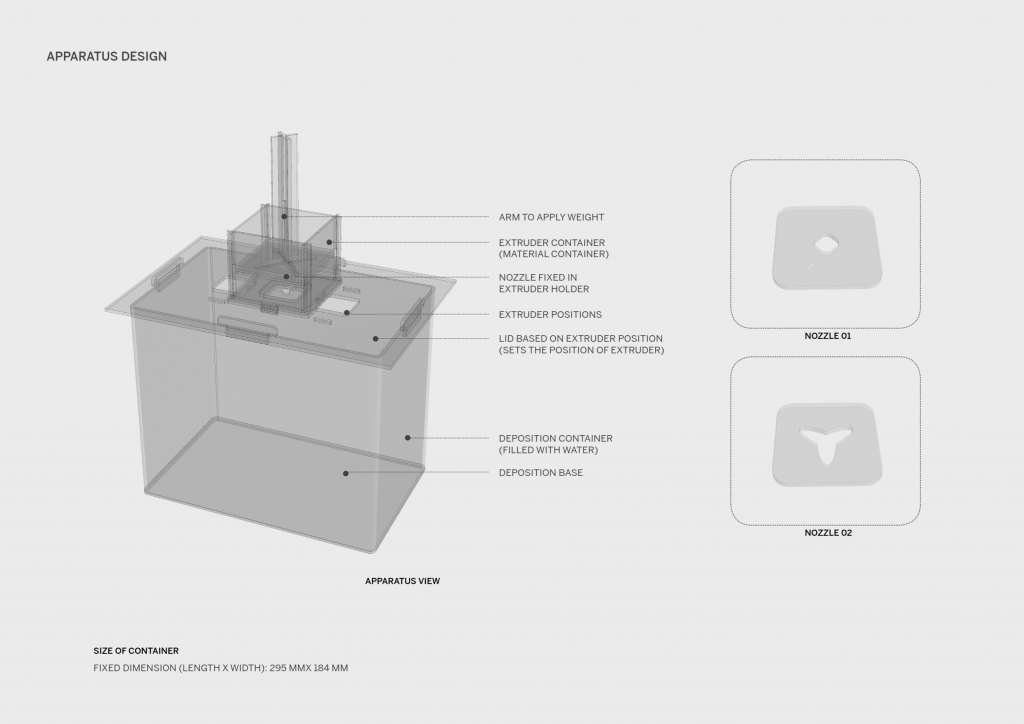 APPARATUS DESIGN

ARM TO APPLY WEIGHT

EXTRUDER CONTAINER
(MATERIAL CONTAINER)

NOZZLE FIXED IN
EXTRUDER HOLDER

EXTRUDER POSITIONS

LID BASED ON EXTRUDER POSITION
(SETS THE POSITION OF EXTRUDER)

DEPOSITION CONTAINER
(FILLED WITH WATER)

DEPOSITION BASE

APPARATUS VIEW

NOZZLE 01

NOZZLE 02

SIZE OF CONTAINER
FIXED DIMENSION (LENGTH X WIDTH): 295 MMX 184 MM