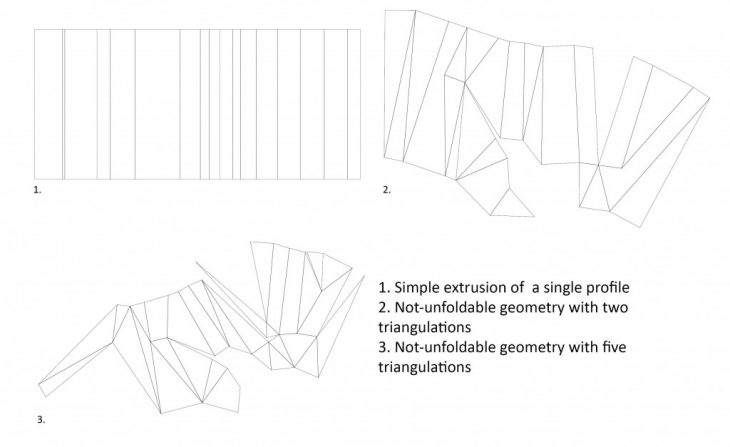 1.

2.

3.

1. Simple extrusion of  a single profile
2. Not-unfoldable geometry with two triangulations
3. Not-unfoldable geometry with five triangulations