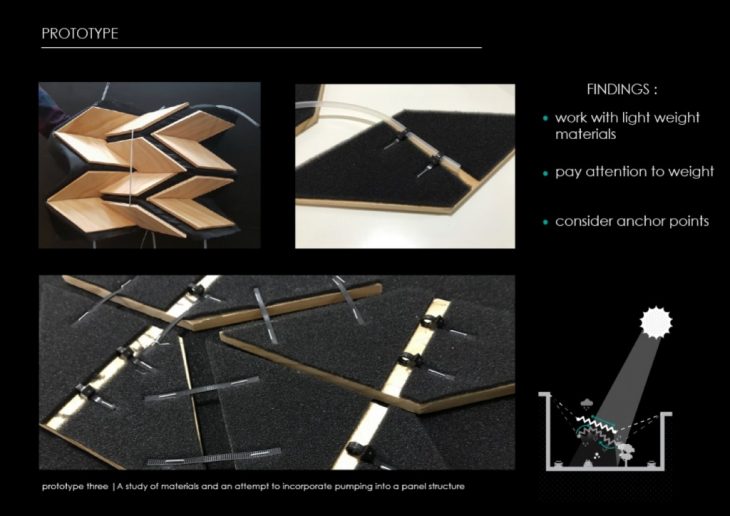 PROTOTYPE

FINDINGS :

• work with light weight materials

• pay attention to weight

• consider anchor points

prototype three | A study of materials and an attempt to incorporate pumping into a panel structure