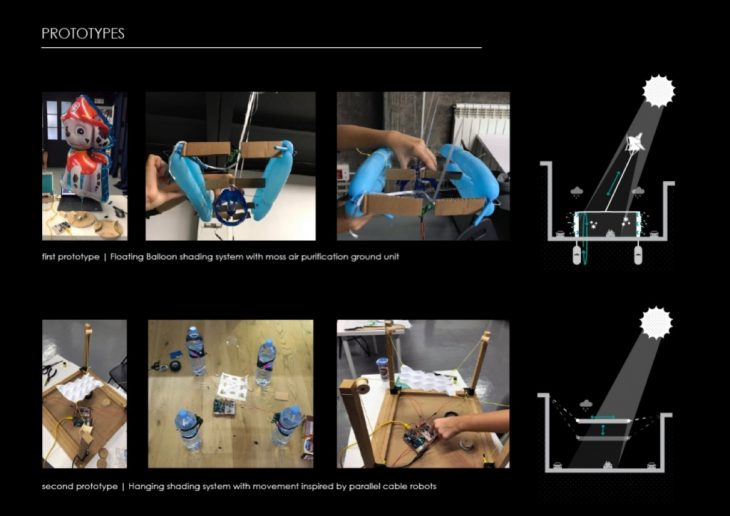 PROTOTYPES

first prototype | Floating Balloon shading system with moss air purification ground unit

second prototype | Hanging shading system with movement inspired by parallel cable robots