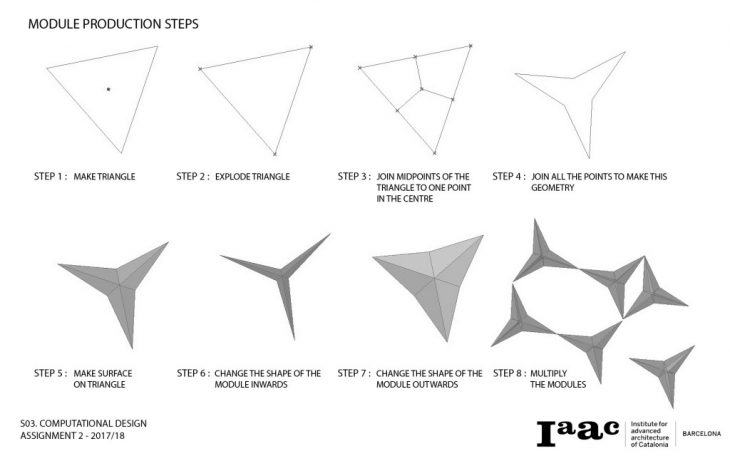 MODULE PRODUCTION STEPS

STEP 1 : MAKE TRIANGLE

STEP 2 : EXPLODE TRIANGLE

STEP 3 : JOIN MIDPOINTS OF THE TRIANGLE TO ONE POINT IN THE CENTRE

STEP 4 : JOIN ALL THE POINTS TO MAKE THIS GEOMETRY

STEP 5 : MAKE SURFACE ON TRIANGLE

STEP 6 : CHANGE THE SHAPE OF THE MODULE INWARDS

STEP 7 : CHANGE THE SHAPE OF THE MODULE OUTWARDS

STEP 8 : MULTIPLY THE MODULES

S03. COMPUTATIONAL DESIGN
ASSIGNMENT 2 - 2017/18

Iaac Institute for advanced architecture of Catalonia BARCELONA