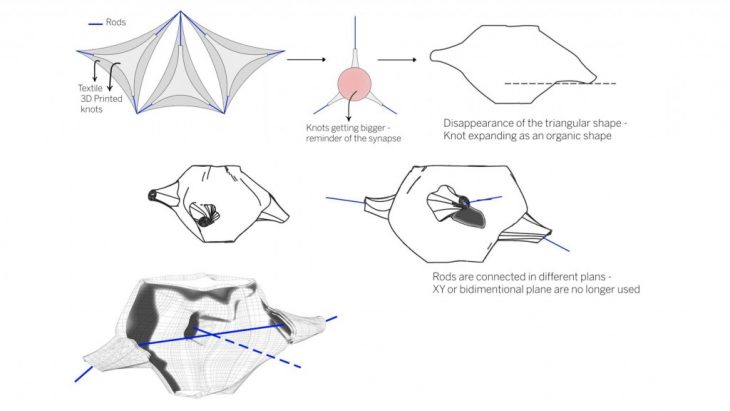 Rods

Textile
3D Printed
knots

Knots getting bigger -
reminder of the synapse

Disappearance of the triangular shape -
Knot expanding as an organic shape

Rods are connected in different plans -
XY or bidimentional plane are no longer used