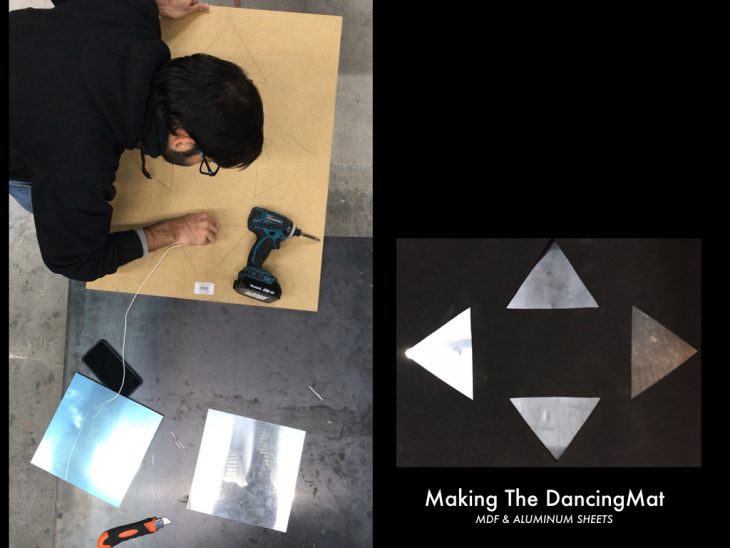 Making The DancingMat
MDF & ALUMINUM SHEETS