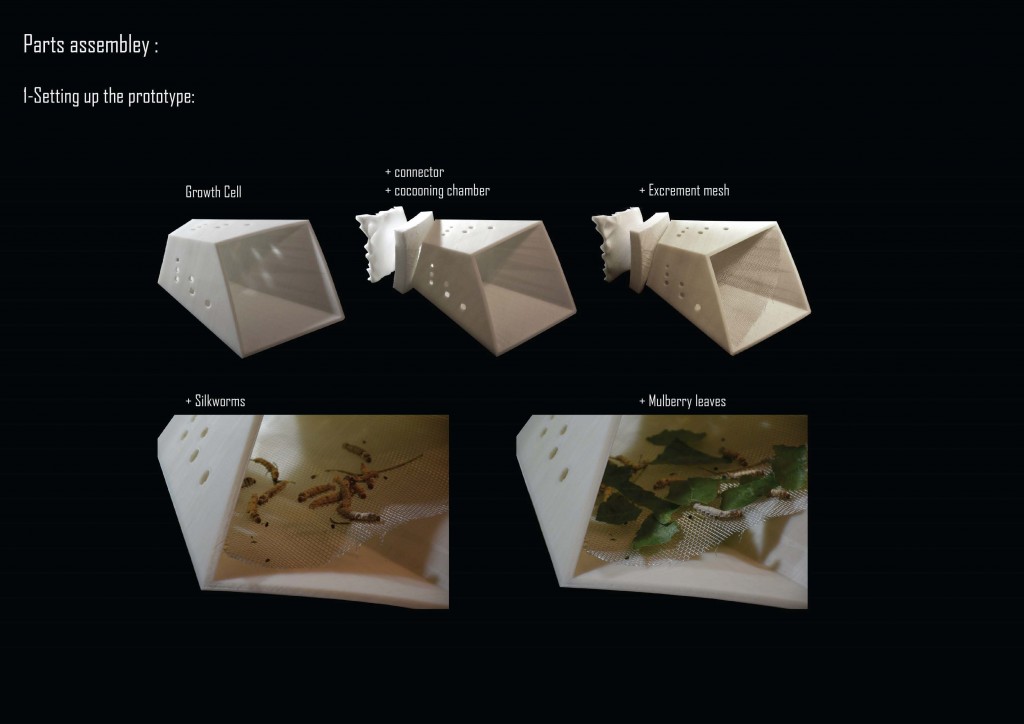 Parts assembley :

1-Setting up the prototype:

Growth Cell

+ connector
+ cocooning chamber

+ Excrement mesh

+ Silkworms

+ Mulberry leaves