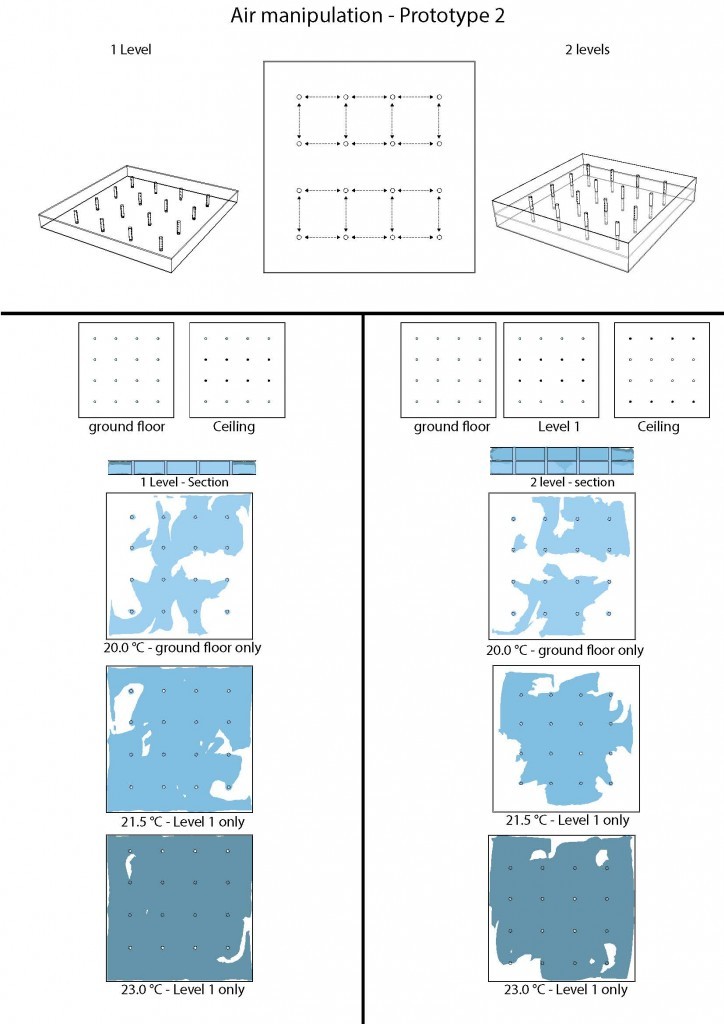 Air manipulation - Prototype 2

1 Level

2 levels

ground floor

Ceiling

1 Level - Section

20.0 °C - ground floor only

21.5 °C - Level 1 only

23.0 °C - Level 1 only

ground floor

Level 1

Ceiling

2 level - section

20.0 °C - ground floor only

21.5 °C - Level 1 only

23.0 °C - Level 1 only