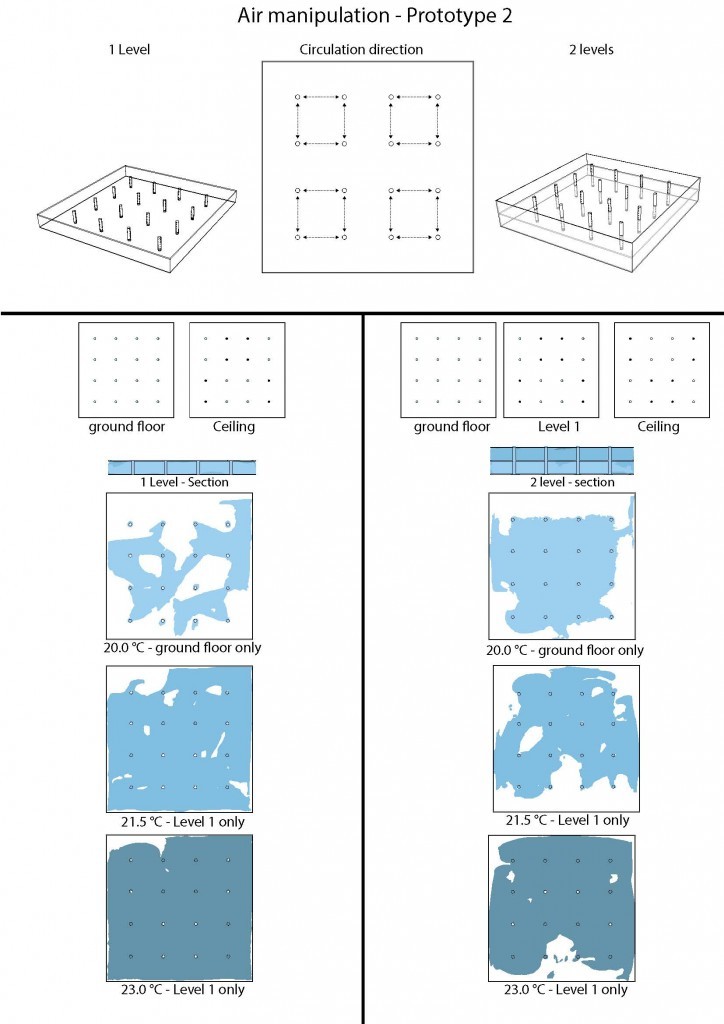 Air manipulation - Prototype 2

1 Level

Circulation direction

2 levels

ground floor

Ceiling

1 Level - Section

20.0 °C - ground floor only

21.5 °C - Level 1 only

23.0 °C - Level 1 only

ground floor

Level 1

Ceiling

2 level - section

20.0 °C - ground floor only

21.5 °C - Level 1 only

23.0 °C - Level 1 only