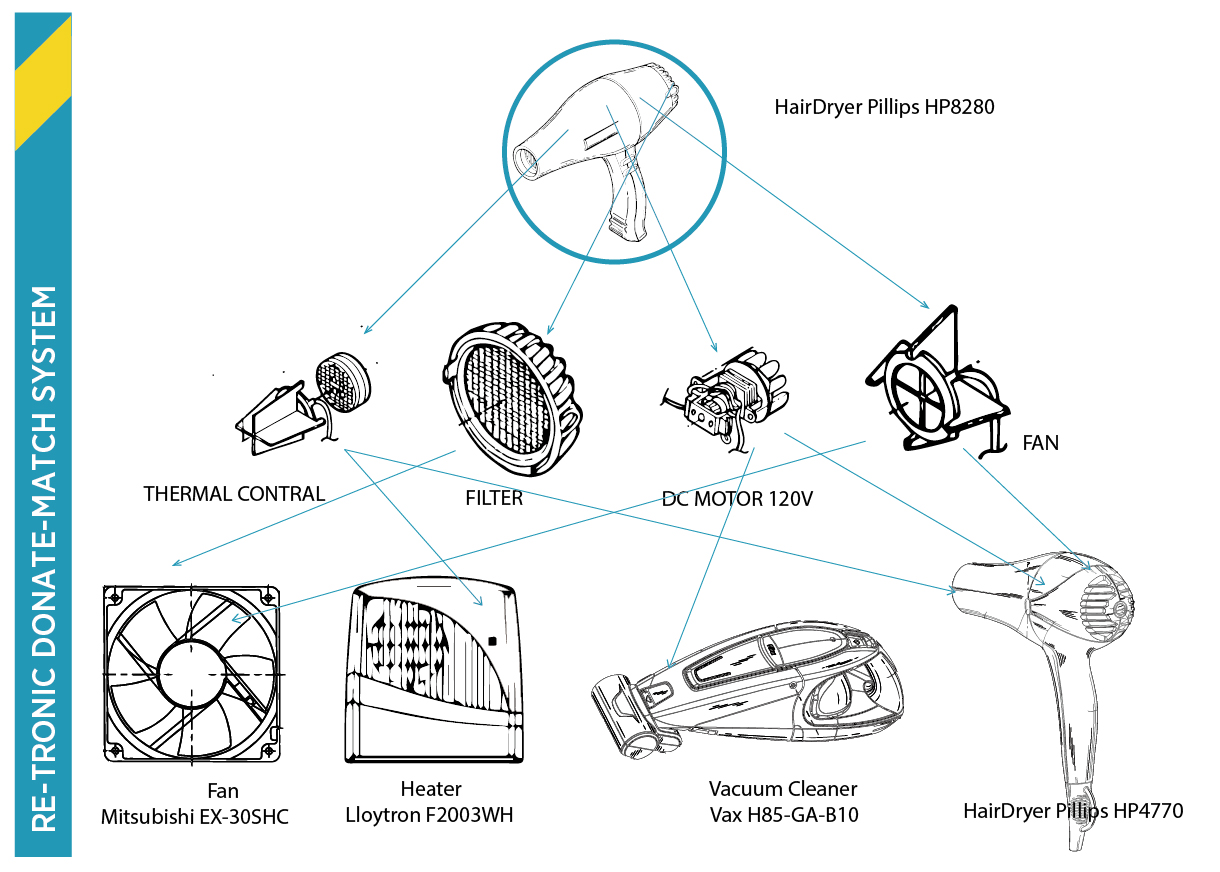 RE-TRONIC DONATE-MATCH SYSTEM

HairDryer Pillips HP8280

THERMAL CONTRAL

FILTER

DC MOTOR 120V

FAN

Fan
Mitsubishi EX-30SHC

Heater
Lloytron F2003WH

Vacuum Cleaner
Vax H85-GA-B10

HairDryer Pillips HP4770